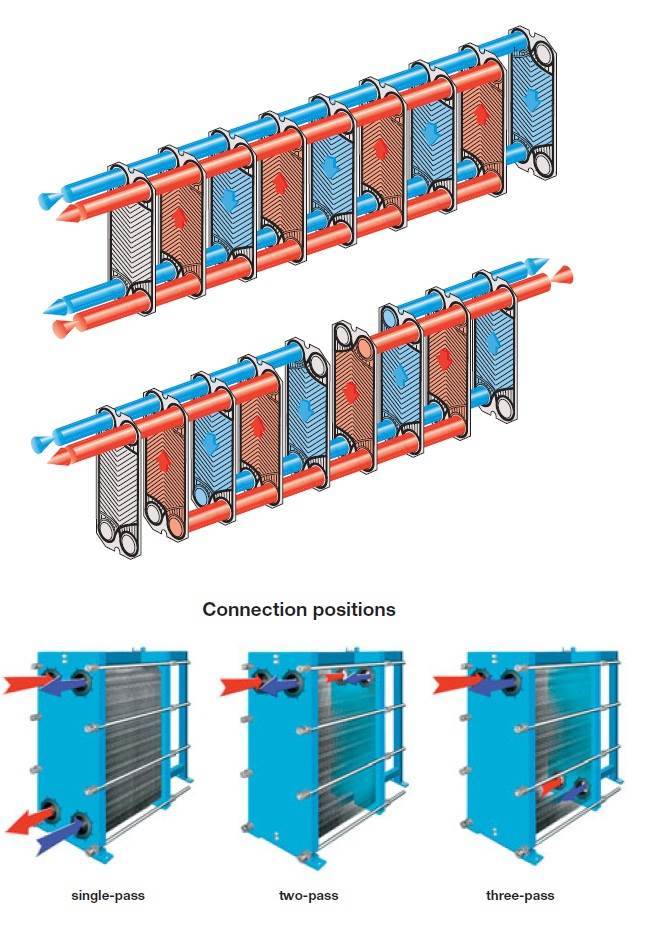 Connection positions

single-pass

two-pass

three-pass